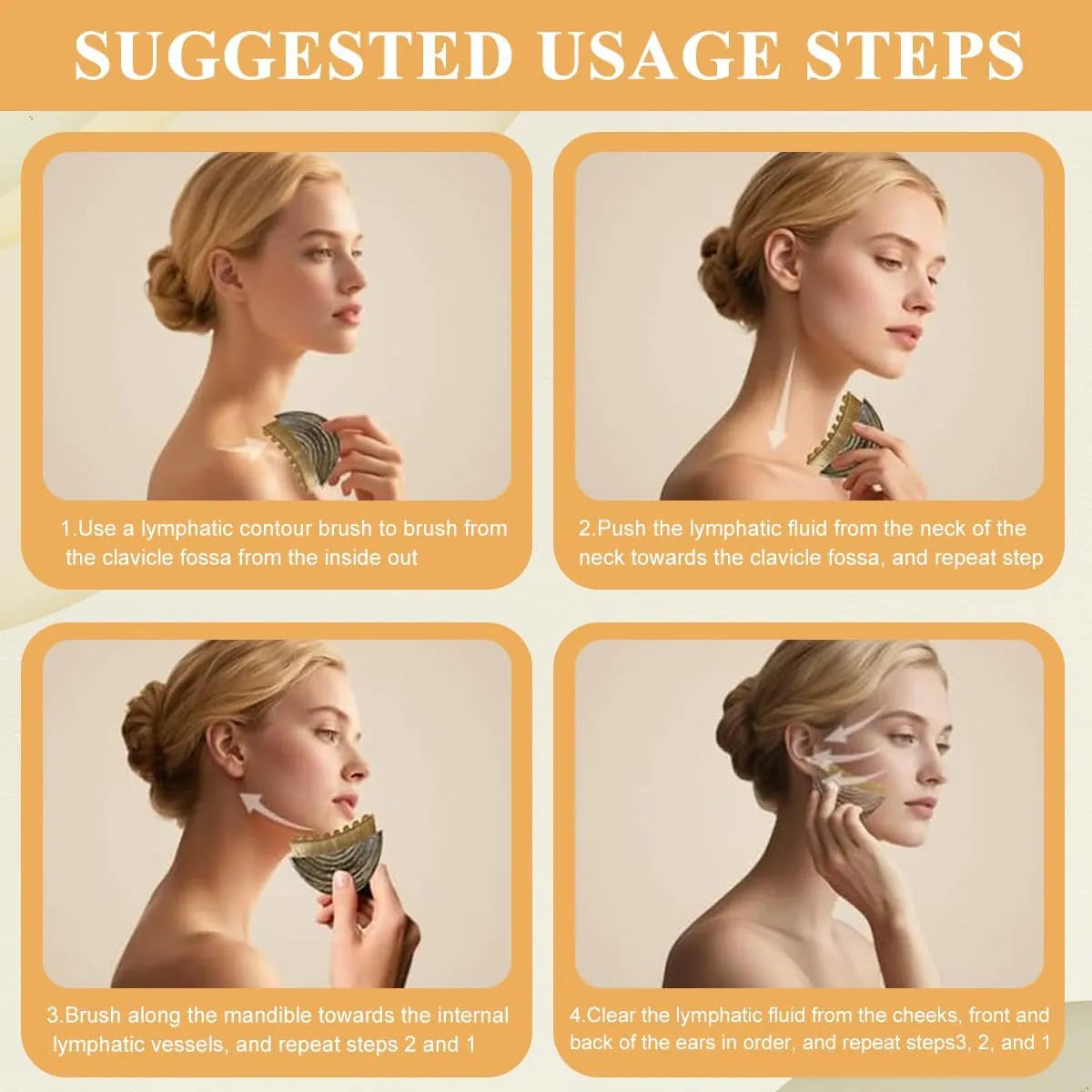 SUGGESTED USAGE STEPS

1.Use a lymphatic contour brush to brush from the clavicle fossa from the inside out

2.Push the lymphatic fluid from the neck of the neck towards the clavicle fossa, and repeat step

3.Brush along the mandible towards the internal lymphatic vessels, and repeat steps 2 and 1

4.Clear the lymphatic fluid from the cheeks, front and back of the ears in order, and repeat steps3, 2, and 1