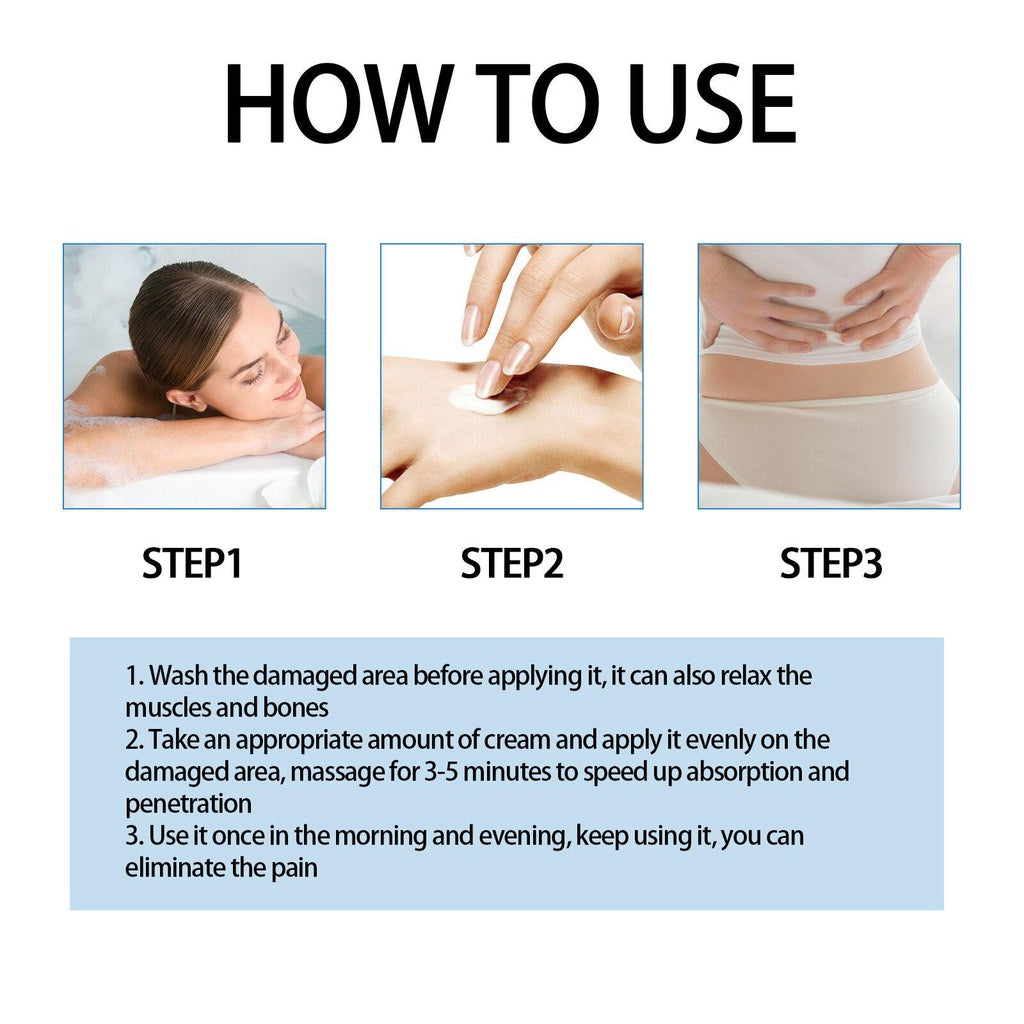 HOW TO USE

STEP1

STEP2

STEP3

1. Wash the damaged area before applying it, it can also relax the muscles and bones
2. Take an appropriate amount of cream and apply it evenly on the damaged area, massage for 3-5 minutes to speed up absorption and penetration
3. Use it once in the morning and evening, keep using it, you can eliminate the pain