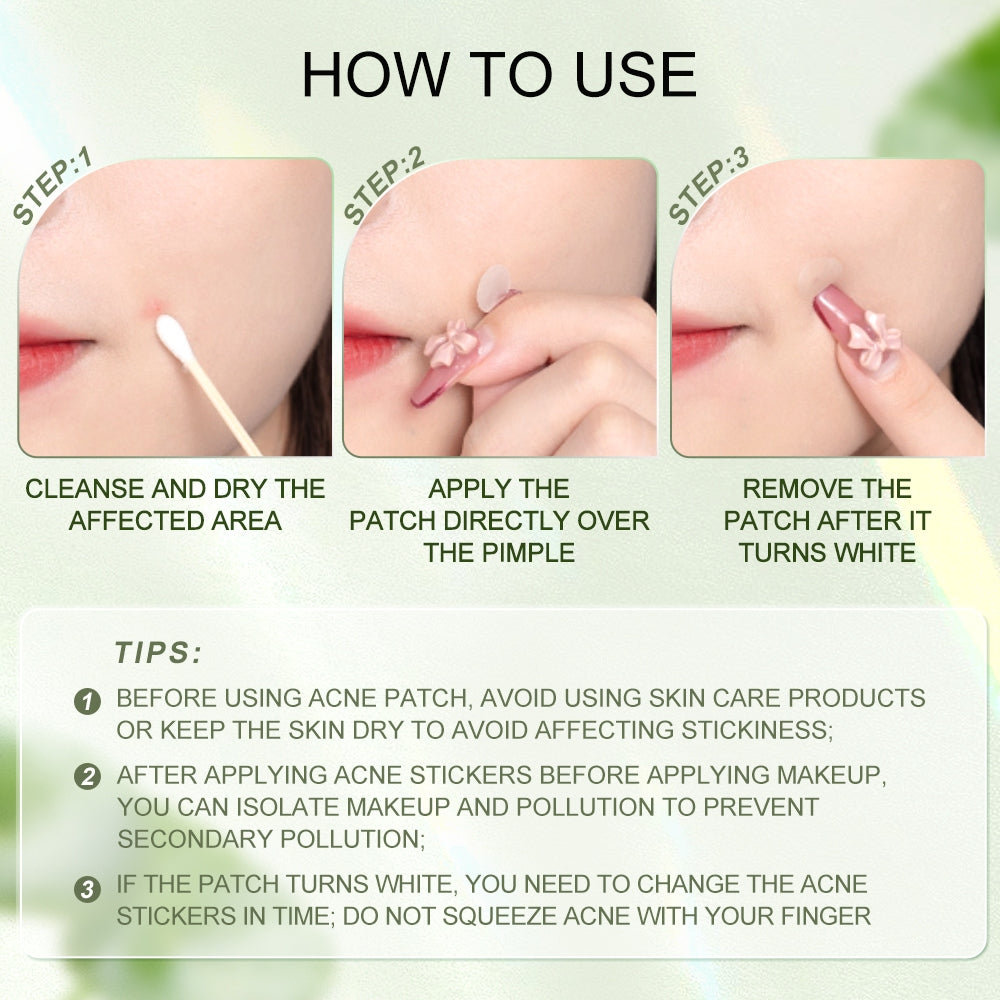 HOW TO USE

STEP:1

CLEANSE AND DRY THE AFFECTED AREA

STEP:2

APPLY THE PATCH DIRECTLY OVER THE PIMPLE

STEP:3

REMOVE THE PATCH AFTER IT TURNS WHITE

TIPS:

1 BEFORE USING ACNE PATCH, AVOID USING SKIN CARE PRODUCTS OR KEEP THE SKIN DRY TO AVOID AFFECTING STICKINESS;

2 AFTER APPLYING ACNE STICKERS BEFORE APPLYING MAKEUP, YOU CAN ISOLATE MAKEUP AND POLLUTION TO PREVENT SECONDARY POLLUTION;

3 IF THE PATCH TURNS WHITE, YOU NEED TO CHANGE THE ACNE STICKERS IN TIME; DO NOT SQUEEZE ACNE WITH YOUR FINGER