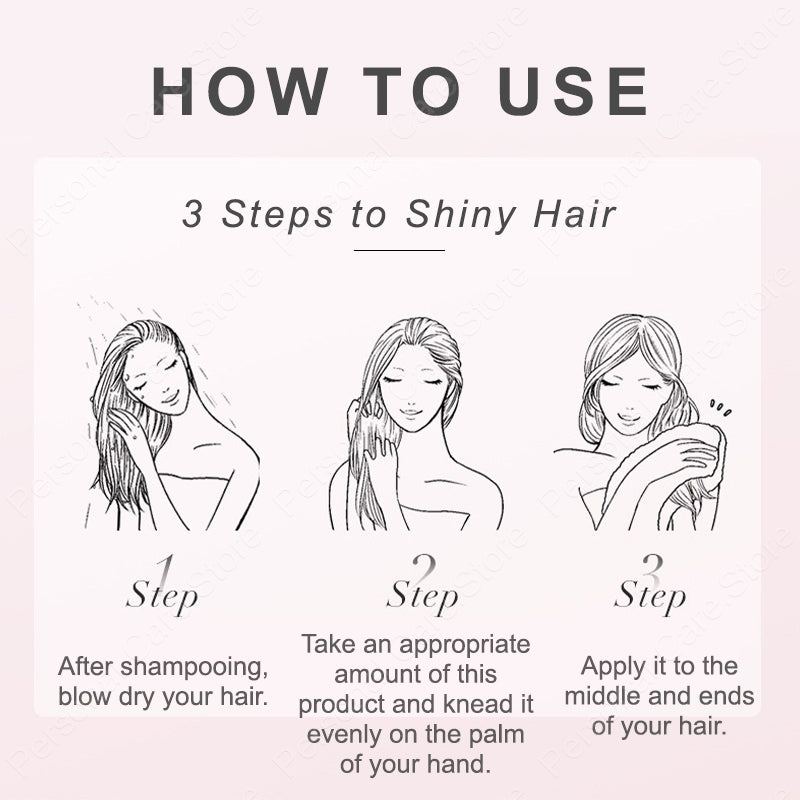 HOW TO USE

3 Steps to Shiny Hair

1
Step

After shampooing, blow dry your hair.

2
Step

Take an appropriate amount of this product and knead it evenly on the palm of your hand.

3
Step

Apply it to the middle and ends of your hair.

Personal Care Store