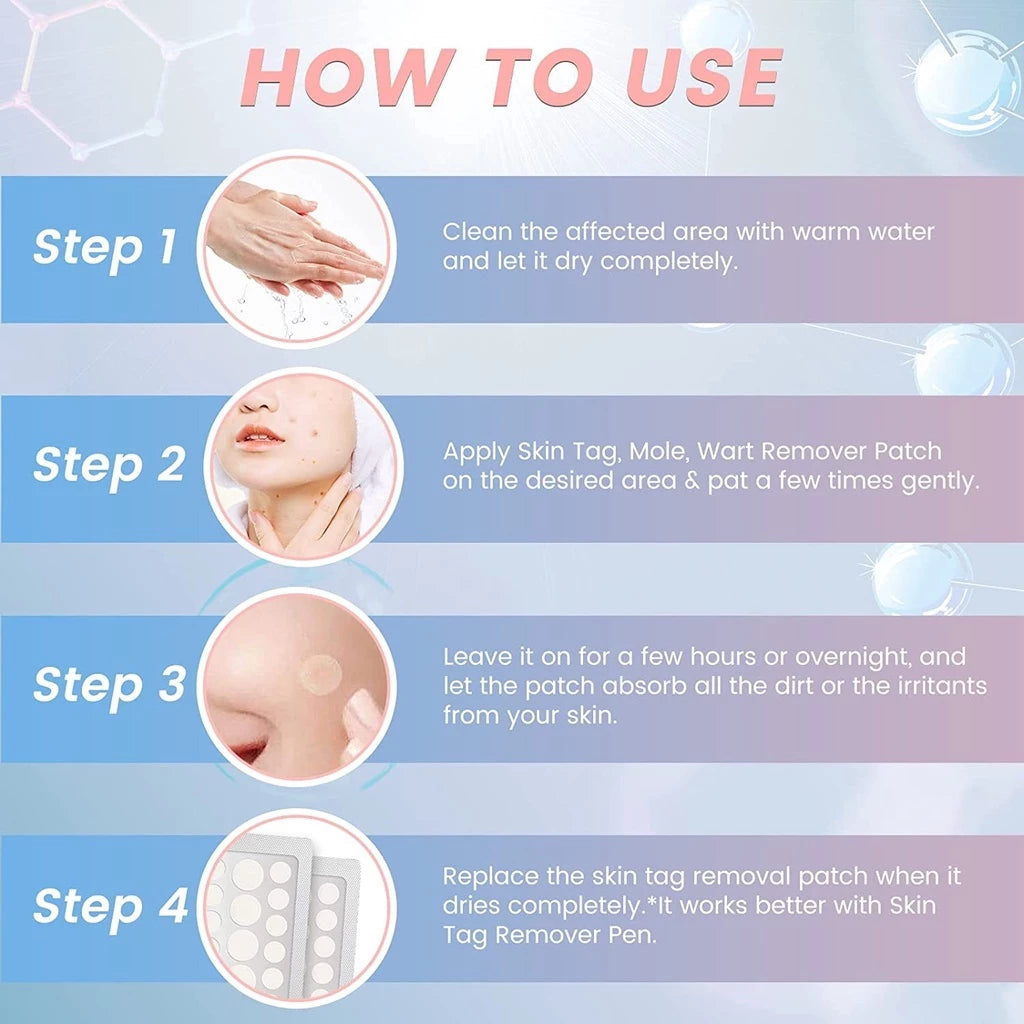 HOW TO USE

Step 1

Clean the affected area with warm water and let it dry completely.

Step 2

Apply Skin Tag, Mole, Wart Remover Patch on the desired area & pat a few times gently.

Step 3

Leave it on for a few hours or overnight, and let the patch absorb all the dirt or the irritants from your skin.

Step 4

Replace the skin tag removal patch when it dries completely.*It works better with Skin Tag Remover Pen.