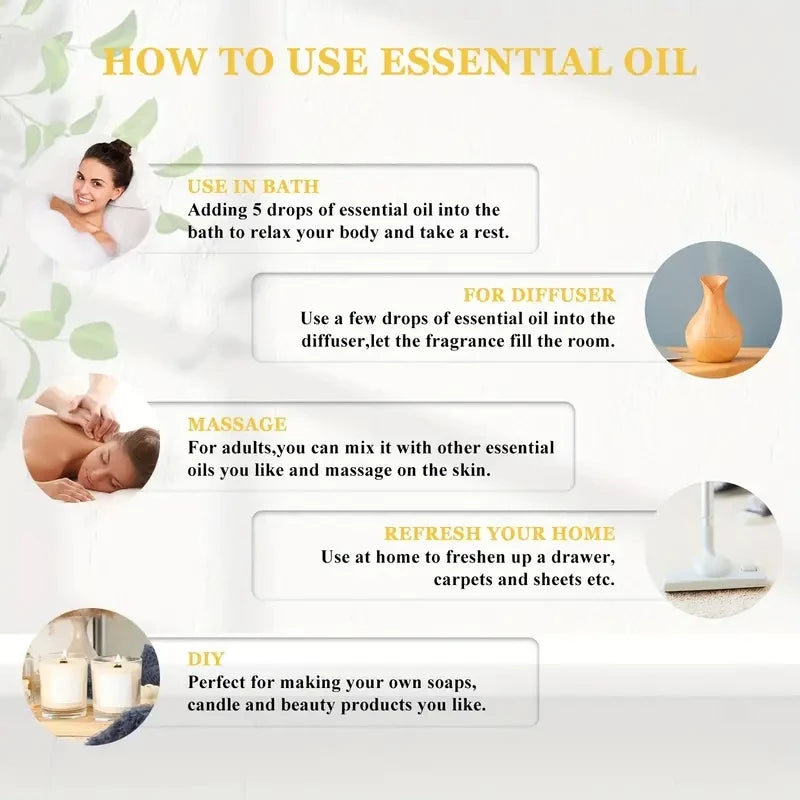 HOW TO USE ESSENTIAL OIL

USE IN BATH
Adding 5 drops of essential oil into the bath to relax your body and take a rest.

FOR DIFFUSER
Use a few drops of essential oil into the diffuser,let the fragrance fill the room.

MASSAGE
For adults,you can mix it with other essential oils you like and massage on the skin.

REFRESH YOUR HOME
Use at home to freshen up a drawer, carpets and sheets etc.

DIY
Perfect for making your own soaps, candle and beauty products you like.