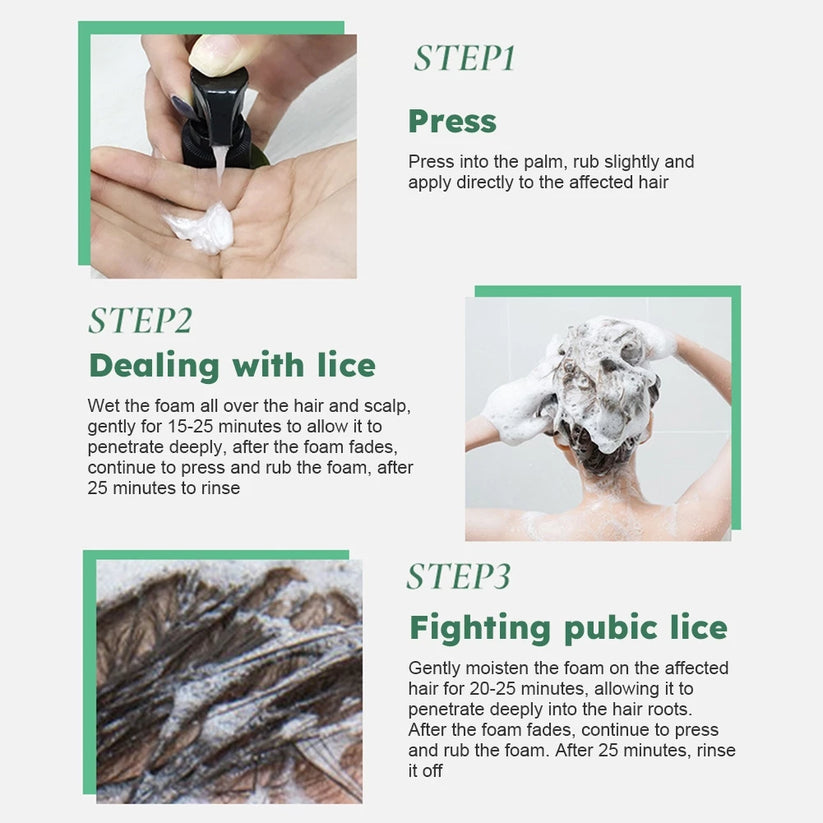 STEP1

Press

Press into the palm, rub slightly and apply directly to the affected hair

STEP2

Dealing with lice

Wet the foam all over the hair and scalp, gently for 15-25 minutes to allow it to penetrate deeply, after the foam fades, continue to press and rub the foam, after 25 minutes to rinse

STEP3

Fighting pubic lice

Gently moisten the foam on the affected hair for 20-25 minutes, allowing it to penetrate deeply into the hair roots. After the foam fades, continue to press and rub the foam. After 25 minutes, rinse it off