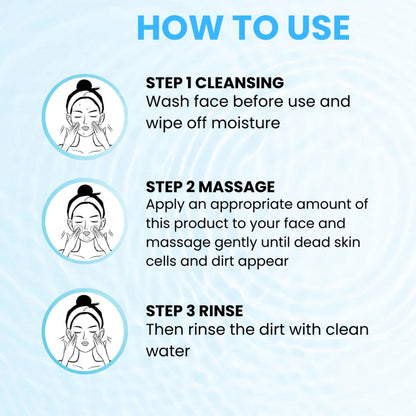 HOW TO USE

STEP 1 CLEANSING
Wash face before use and wipe off moisture

STEP 2 MASSAGE
Apply an appropriate amount of this product to your face and massage gently until dead skin cells and dirt appear

STEP 3 RINSE
Then rinse the dirt with clean water