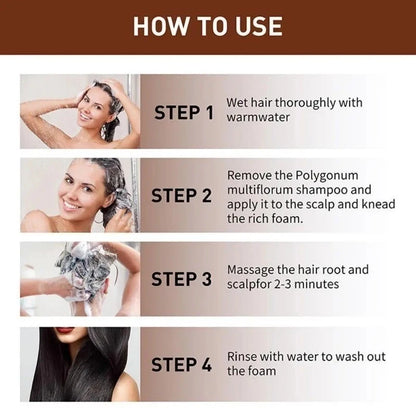 HOW TO USE

STEP 1 Wet hair thoroughly with warmwater

STEP 2 Remove the Polygonum multiflorum shampoo and apply it to the scalp and knead the rich foam.

STEP 3 Massage the hair root and scalpfor 2-3 minutes

STEP 4 Rinse with water to wash out the foam