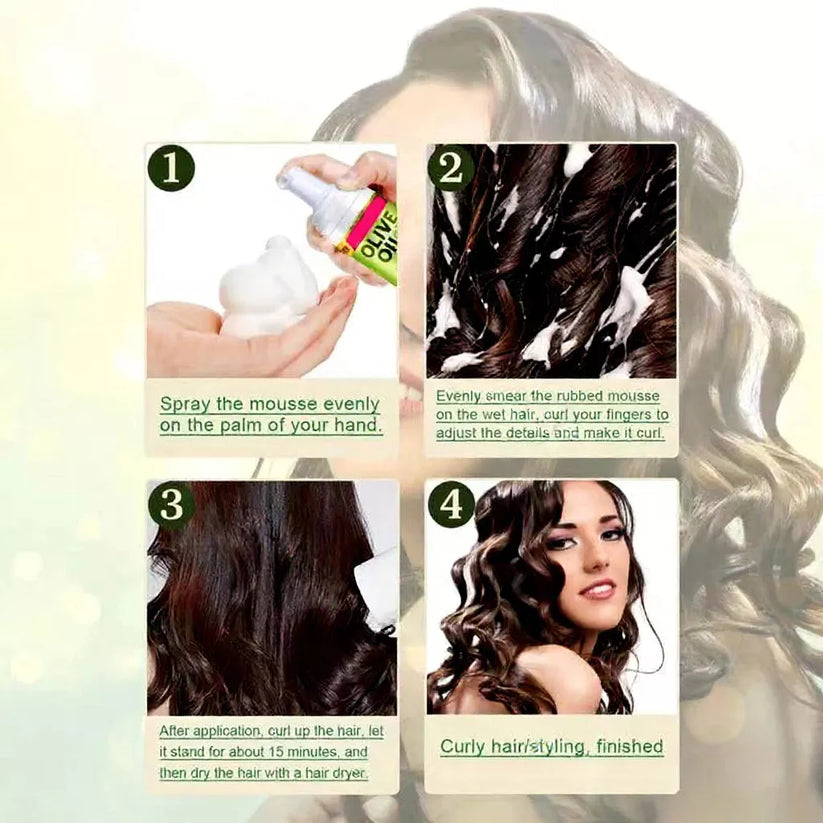 1

OLIVE OIL

Spray the mousse evenly on the palm of your hand.

2

Evenly smear the rubbed mousse on the wet hair, curl your fingers to adjust the details and make it curl.

3

After application, curl up the hair, let it stand for about 15 minutes, and then dry the hair with a hair dryer.

4

Curly hair/styling, finished